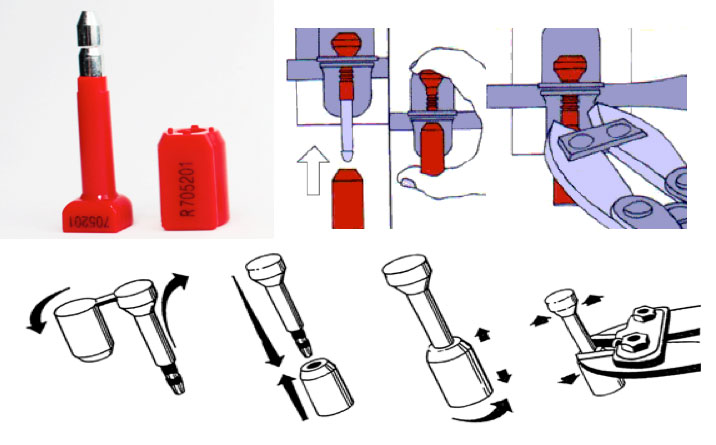 705201
R705201